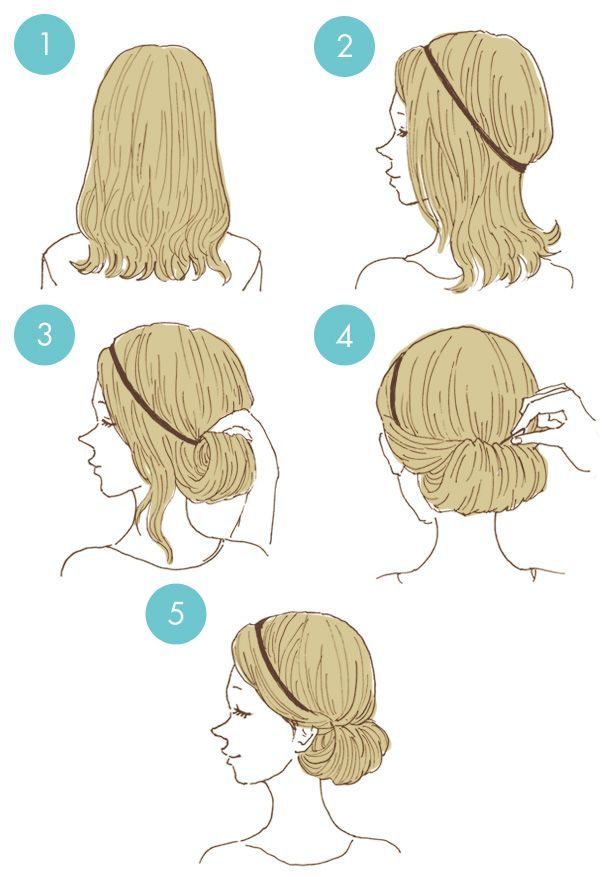 1
2
3
4
5