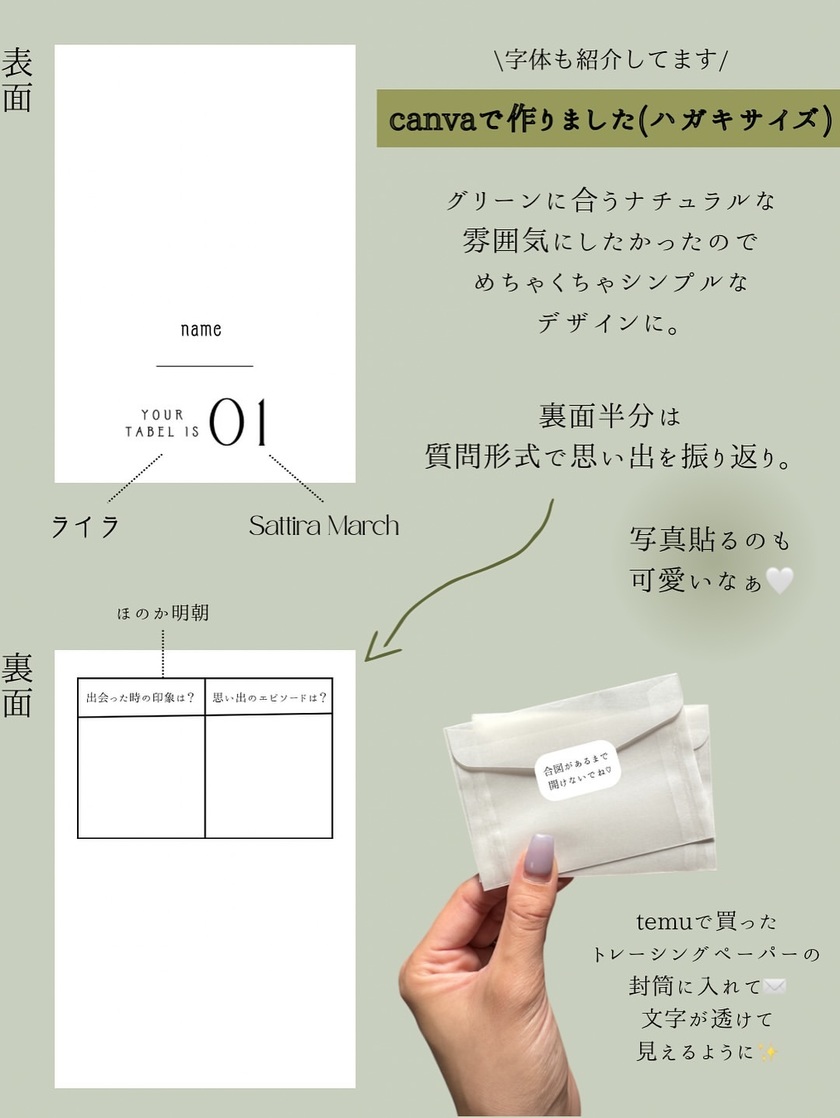 表面

\字体も紹介してます/

canvaで作りました(ハガキサイズ)

グリーンに合うナチュラルな
雰囲気にしたかったので
めちゃくちゃシンプルな
デザインに。

name

YOUR TABEL IS 01

ライラ

Sattira March

裏面半分は
質問形式で思い出を振り返り。

写真貼るのも
可愛いなぁ🤍

ほのか明朝

裏面

| 出会った時の印象は？ | 思い出のエピソードは？ |
|---|---|
| | |

合図があるまで
開けないでね♡

temuで買った
トレーシングペーパーの
封筒に入れて✉️
文字が透けて
見えるように✨